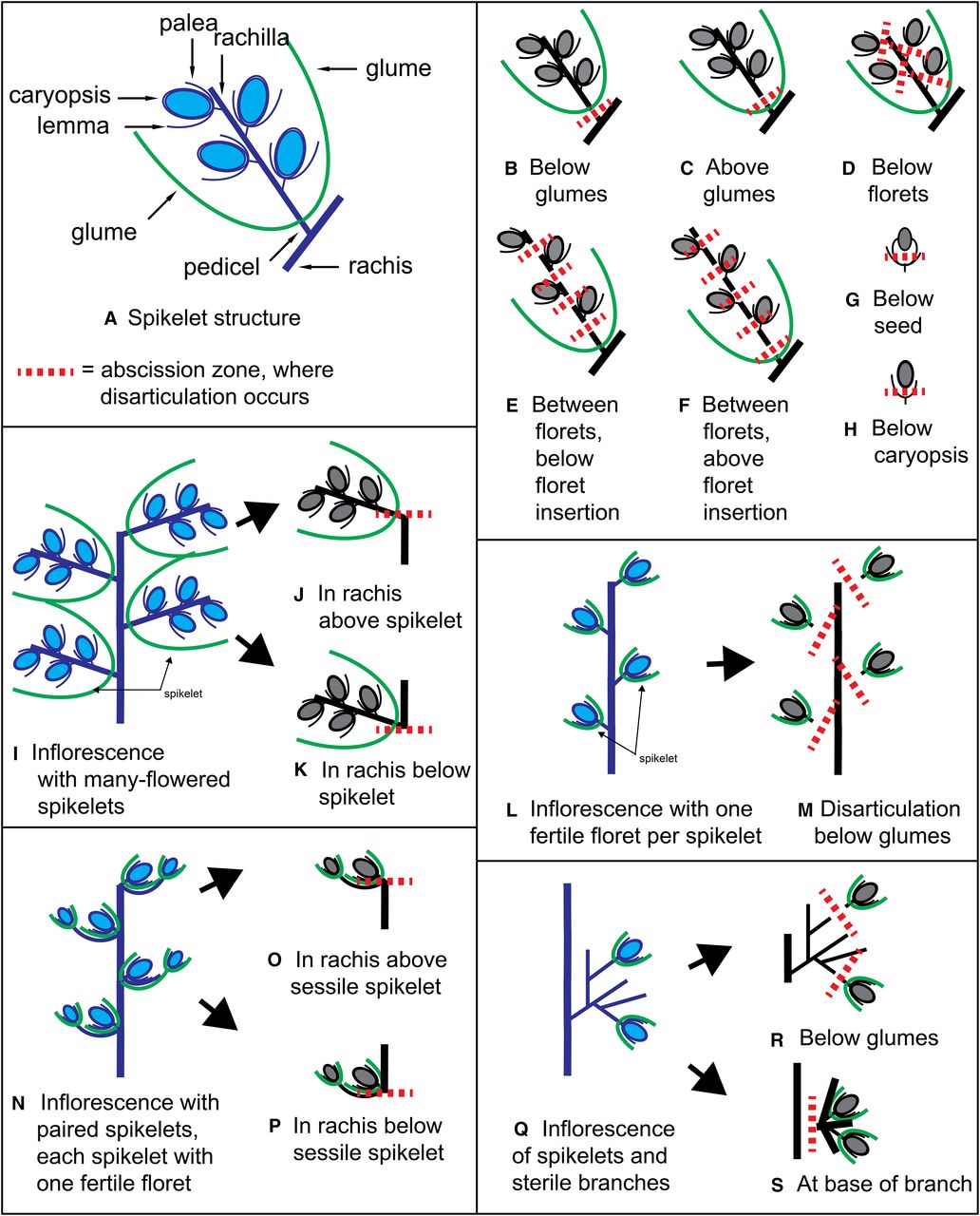 palea
rachilla
glume
caryopsis
lemma
glume
pedicel
rachis

A Spikelet structure

= abscission zone, where disarticulation occurs

B Below glumes

C Above glumes

D Below florets

E Between florets, below floret insertion

F Between florets, above floret insertion

G Below seed

H Below caryopsis

spikelet

I Inflorescence with many-flowered spikelets

J In rachis above spikelet

K In rachis below spikelet

spikelet

L Inflorescence with one fertile floret per spikelet

M Disarticulation below glumes

N Inflorescence with paired spikelets, each spikelet with one fertile floret

O In rachis above sessile spikelet

P In rachis below sessile spikelet

Q Inflorescence of spikelets and sterile branches

R Below glumes

S At base of branch